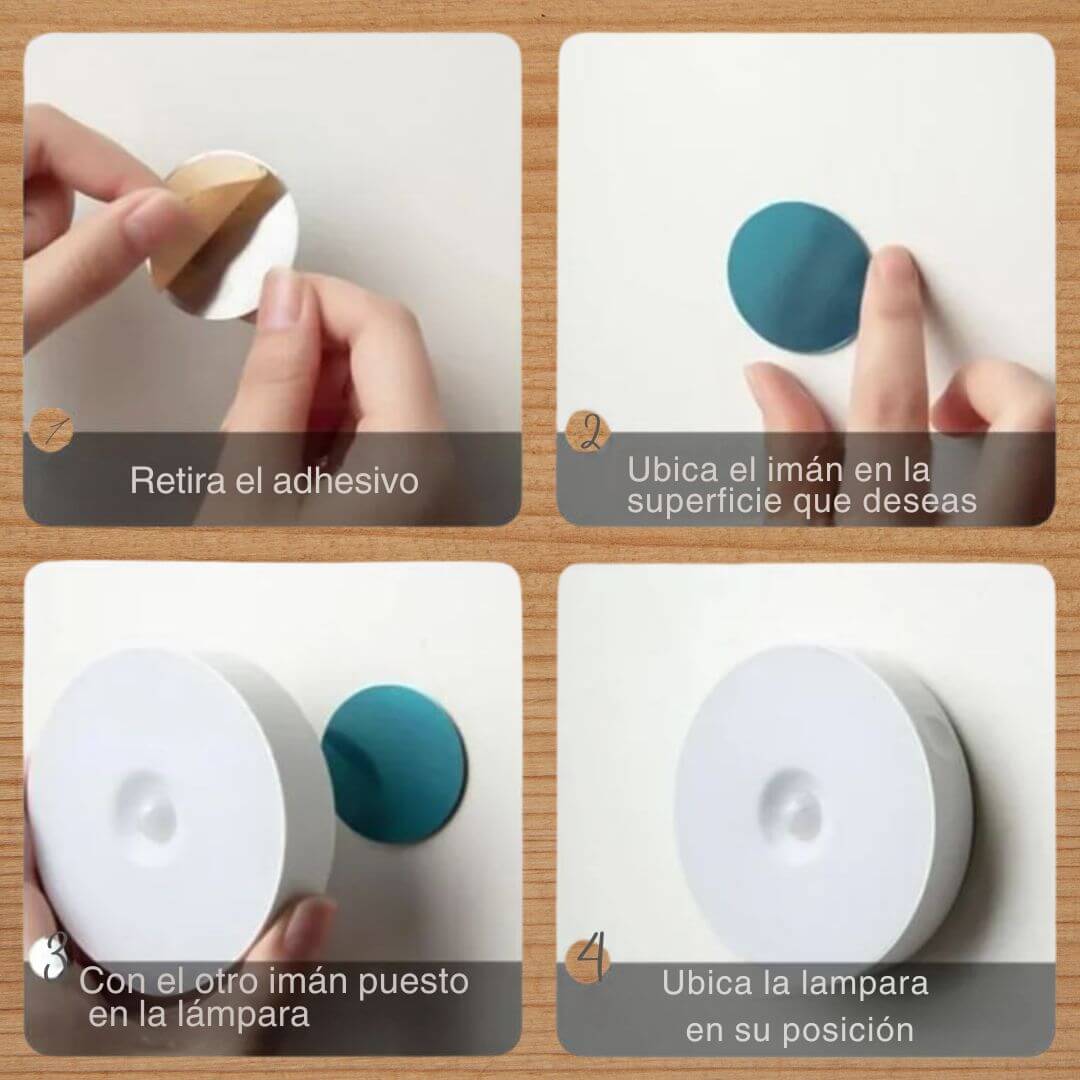 1
Retira el adhesivo

2
Ubica el imán en la superficie que deseas

3
Con el otro imán puesto en la lámpara

4
Ubica la lampara en su posición